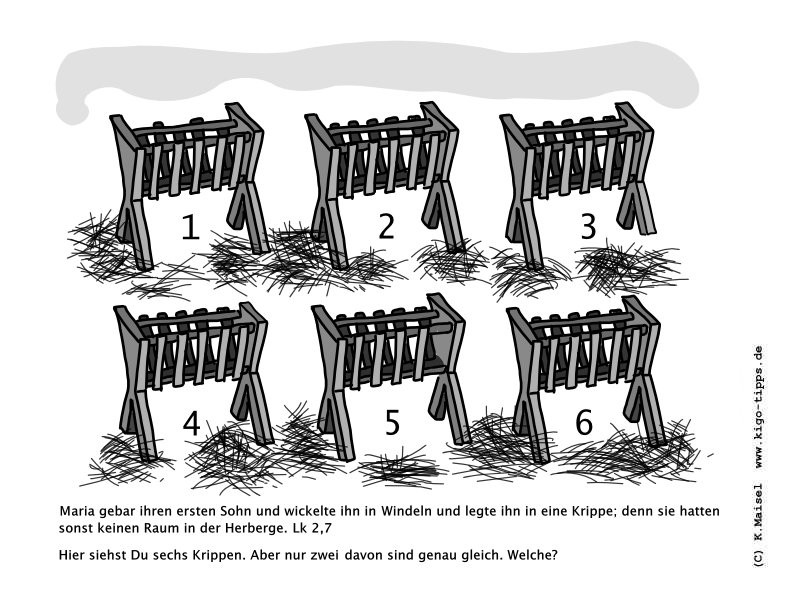 1

2

3

4

5

6

Maria gebar ihren ersten Sohn und wickelte ihn in Windeln und legte ihn in eine Krippe; denn sie hatten sonst keinen Raum in der Herberge. Lk 2,7

Hier siehst Du sechs Krippen. Aber nur zwei davon sind genau gleich. Welche?

(C) K.Maisel www.kigo-tipps.de